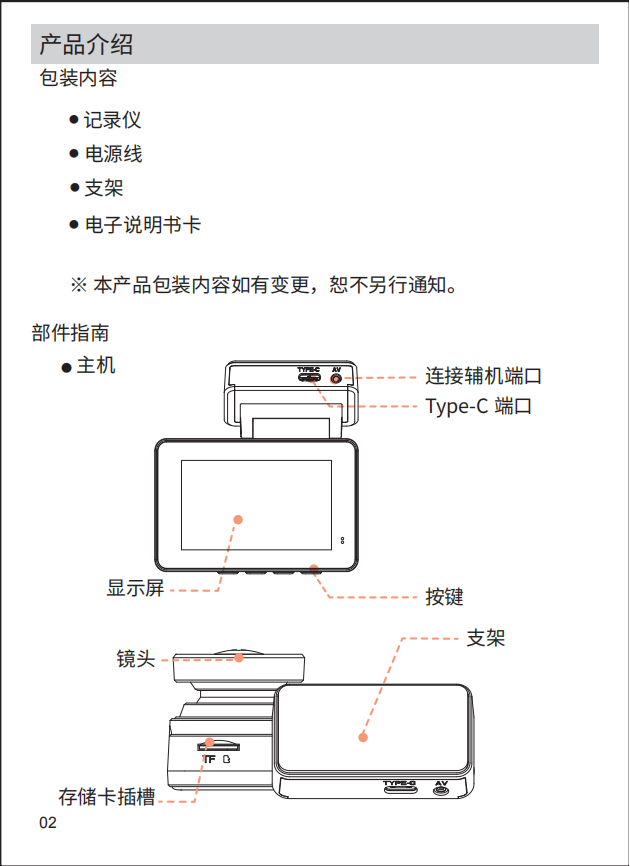 产品介绍

包装内容

● 记录仪

● 电源线

● 支架

● 电子说明书卡

※ 本产品包装内容如有变更，恕不另行通知。

部件指南

● 主机

TYPE-C AV

连接辅机端口

Type-C 端口

显示屏

按键

支架

镜头

TF

存储卡插槽

TYPE-C AV

02