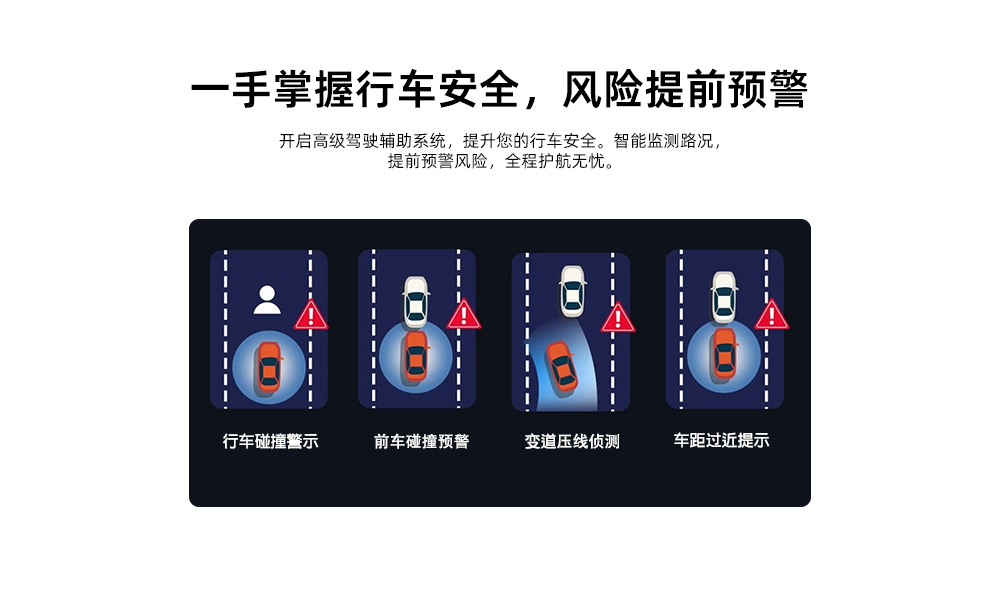 一手掌握行车安全，风险提前预警

开启高级驾驶辅助系统，提升您的行车安全。智能监测路况，提前预警风险，全程护航无忧。

行车碰撞警示

前车碰撞预警

变道压线侦测

车距过近提示